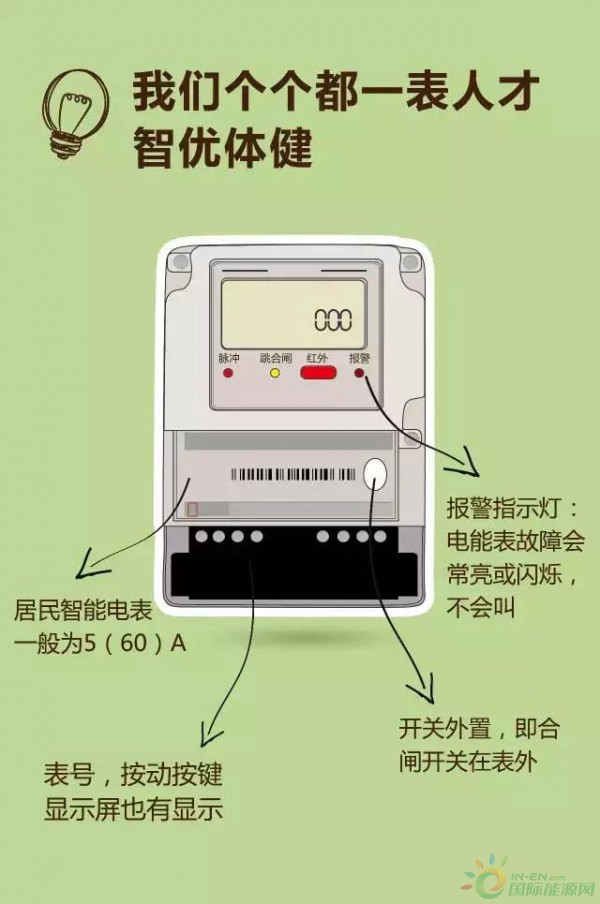 我们个个都一表人才
智优体健

000

脉冲 跳合闸 红外 报警

报警指示灯：电能表故障会常亮或闪烁，不会叫

居民智能电表一般为5（60）A

开关外置，即合闸开关在表外

表号，按动按键显示屏也有显示

IN-EN.com
国际能源网